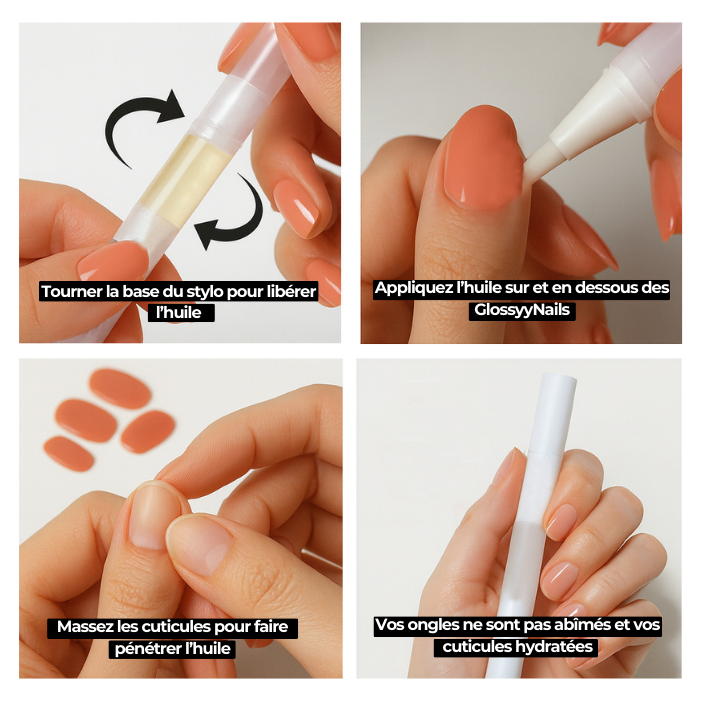 Tourner la base du stylo pour libérer l'huile

Appliquez l'huile sur et en dessous des GlossyyNails

Massez les cuticules pour faire pénétrer l'huile

Vos ongles ne sont pas abîmés et vos cuticules hydratées